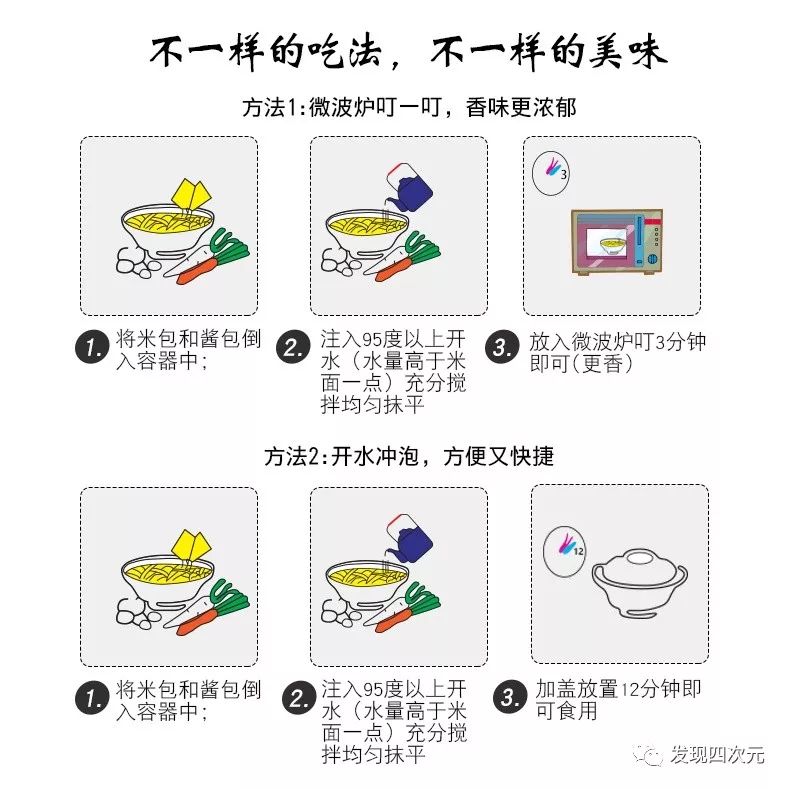 不一样的吃法，不一样的美味

方法1:微波炉叮一叮，香味更浓郁

3

1. 将米包和酱包倒入容器中；

2. 注入95度以上开水（水量高于米面一点）充分搅拌均匀抹平

3. 放入微波炉叮3分钟即可(更香)

方法2:开水冲泡，方便又快捷

12

1. 将米包和酱包倒入容器中；

2. 注入95度以上开水（水量高于米面一点）充分搅拌均匀抹平

3. 加盖放置12分钟即可食用

发现四次元