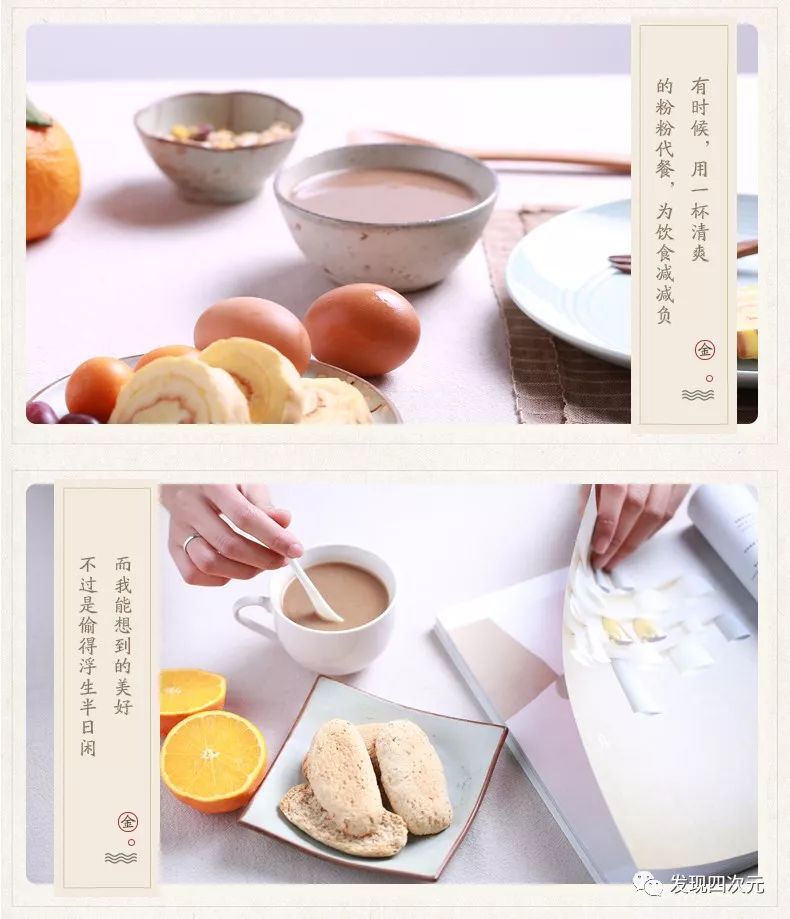 有时候，用一杯清爽的粉粉代餐，为饮食减减负

金

而我能想到的美好
不过是偷得浮生半日闲

金

发现四次元